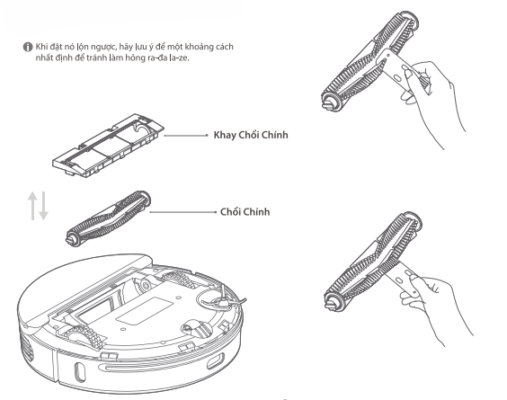 Khi đặt nó lộn ngược, hãy lưu ý để một khoảng cách nhất định để tránh làm hỏng ra-đa la-ze.

Khay Chổi Chính

Chổi Chính