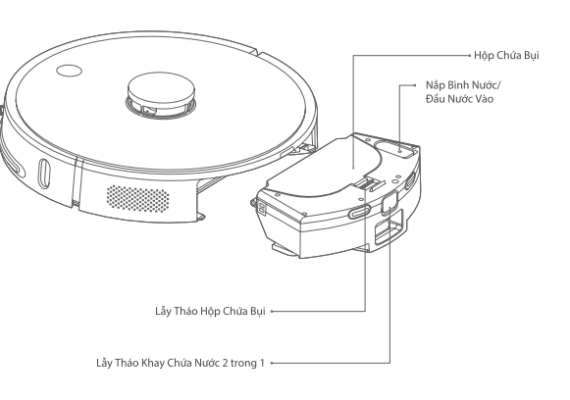 Hộp Chứa Bụi

Nắp Bình Nước/
Đầu Nước Vào

Lẫy Tháo Hộp Chứa Bụi

Lẫy Tháo Khay Chứa Nước 2 trong 1