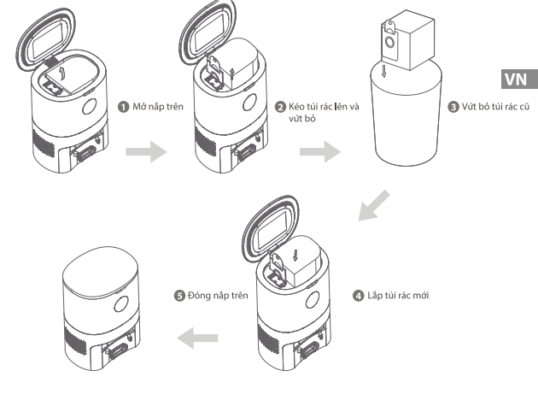 VN

1 Mở nắp trên

2 Kéo túi rác lên và vứt bỏ

3 Vứt bỏ túi rác cũ

4 Lắp túi rác mới

5 Đóng nắp trên